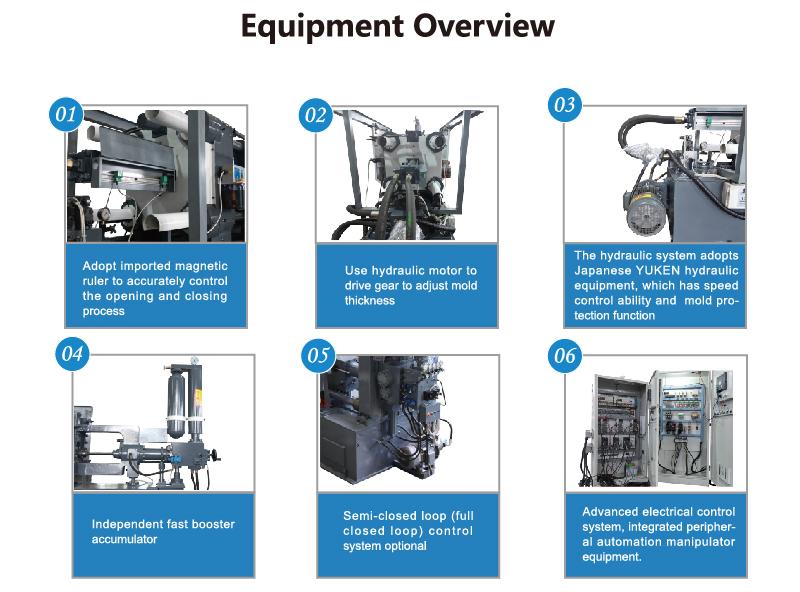 Equipment Overview

01

Adopt imported magnetic ruler to accurately control the opening and closing process

02

Use hydraulic motor to drive gear to adjust mold thickness

03

The hydraulic system adopts Japanese YUKEN hydraulic equipment, which has speed control ability and mold protection function

04

Independent fast booster accumulator

05

Semi-closed loop (full closed loop) control system optional

06

Advanced electrical control system, integrated peripheral automation manipulator equipment.